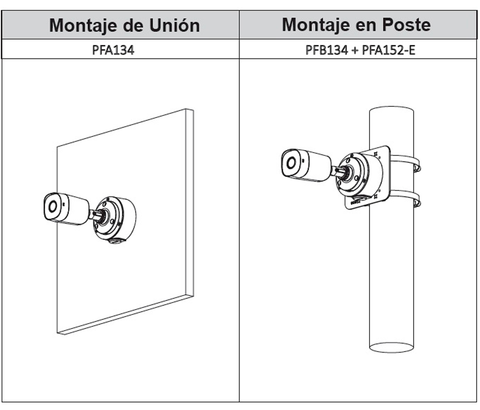 | Montaje de Unión | Montaje en Poste |
|---|---|
| PFA134 | PFB134 + PFA152-E |