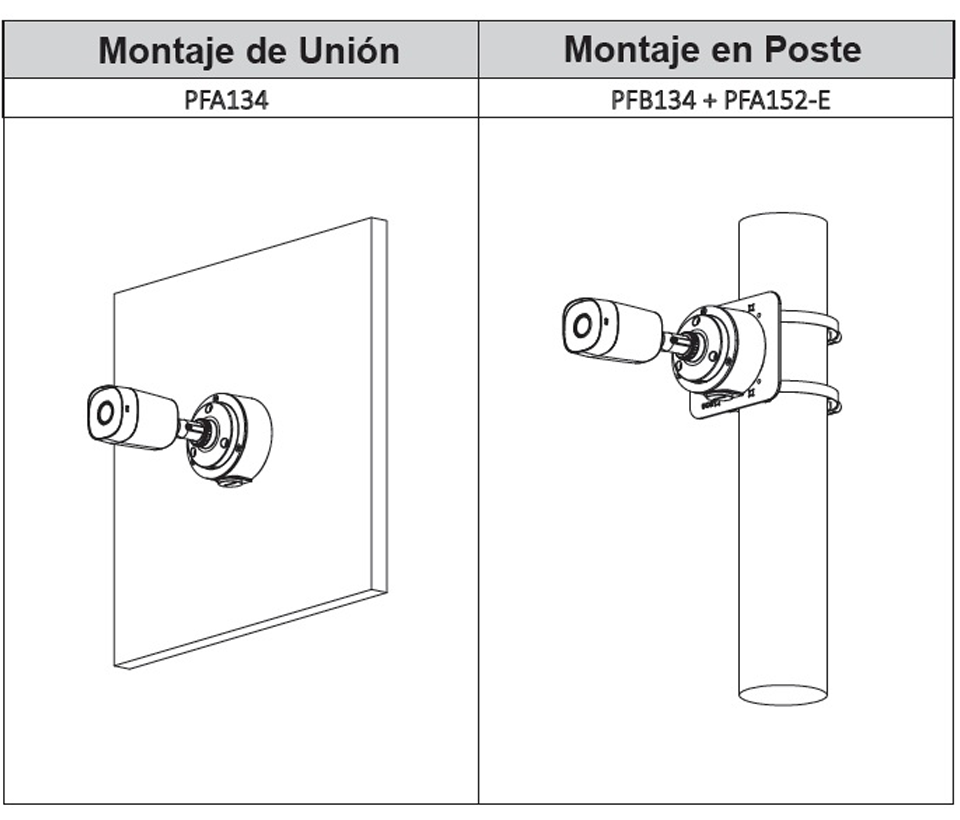 | Montaje de Unión | Montaje en Poste |
|---|---|
| PFA134 | PFB134 + PFA152-E |