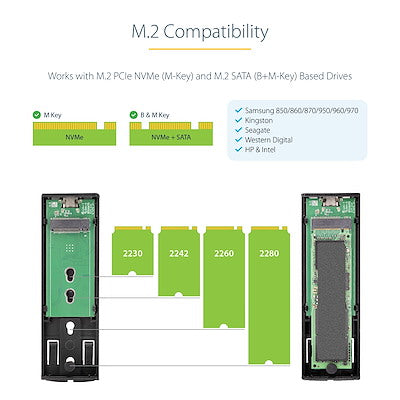 M.2 Compatibility

Works with M.2 PCIe NVMe (M-Key) and M.2 SATA (B+M-Key) Based Drives

M Key

NVMe

B & M Key

NVMe + SATA

Samsung 850/860/870/950/960/970
Kingston
Seagate
Western Digital
HP & Intel

2230

2242

2260

2280