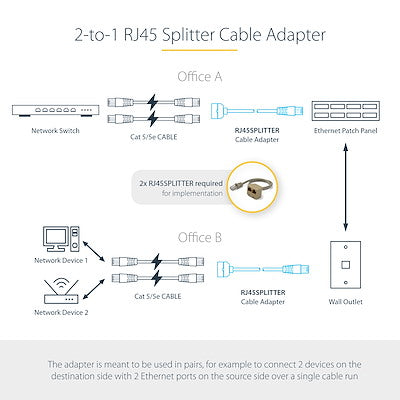 2-to-1 RJ45 Splitter Cable Adapter

Office A

Network Switch

Cat 5/5e CABLE

RJ45SPLITTER
Cable Adapter

Ethernet Patch Panel

2x RJ45SPLITTER required
for implementation

Office B

Network Device 1

Network Device 2

Cat 5/5e CABLE

RJ45SPLITTER
Cable Adapter

Wall Outlet

The adapter is meant to be used in pairs, for example to connect 2 devices on the destination side with 2 Ethernet ports on the source side over a single cable run